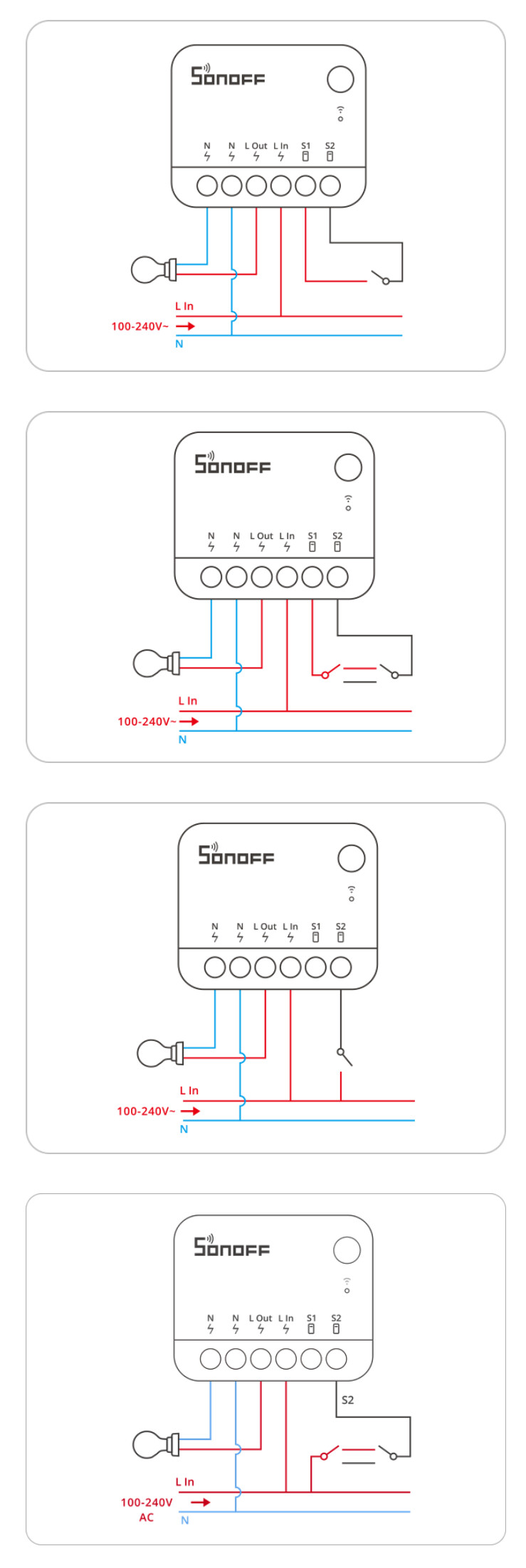 SONOFF

N N L Out L In S1 S2

L In
100-240V~
N

SONOFF

N N L Out L In S1 S2

L In
100-240V~
N

SONOFF

N N L Out L In S1 S2

L In
100-240V~
N

SONOFF

N N L Out L In S1 S2

S2

L In
100-240V
AC
N